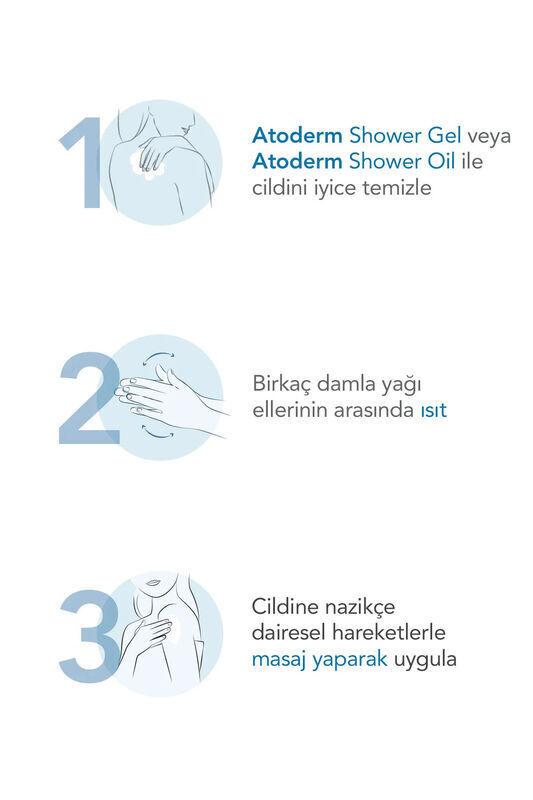 1
Atoderm Shower Gel veya Atoderm Shower Oil ile cildini iyice temizle

2
Birkaç damla yağı ellerinin arasında ısıt

3
Cildine nazikçe dairesel hareketlerle masaj yaparak uygula