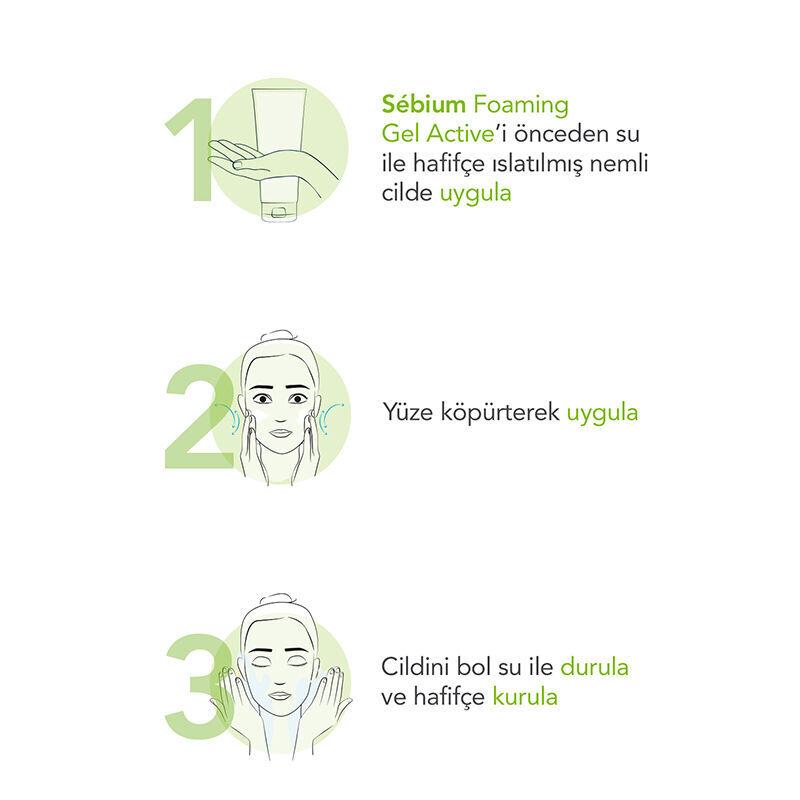 1

Sébium Foaming Gel Active'i önceden su ile hafifçe ıslatılmış nemli cilde uygula

2

Yüze köpürterek uygula

3

Cildini bol su ile durula ve hafifçe kurula