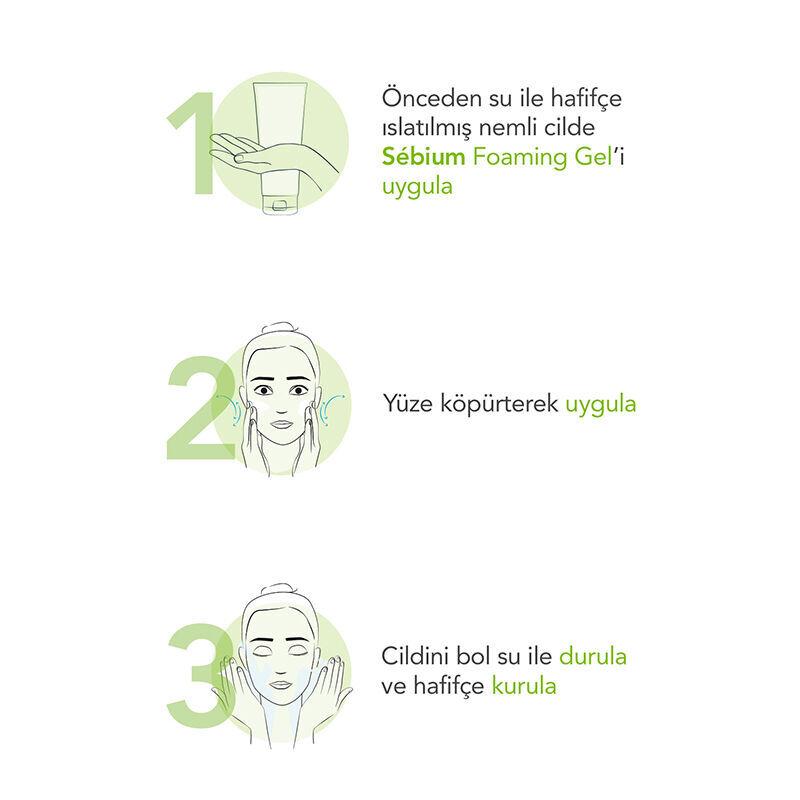 1

Önceden su ile hafifçe ıslatılmış nemli cilde Sébium Foaming Gel'i uygula

2

Yüze köpürterek uygula

3

Cildini bol su ile durula ve hafifçe kurula